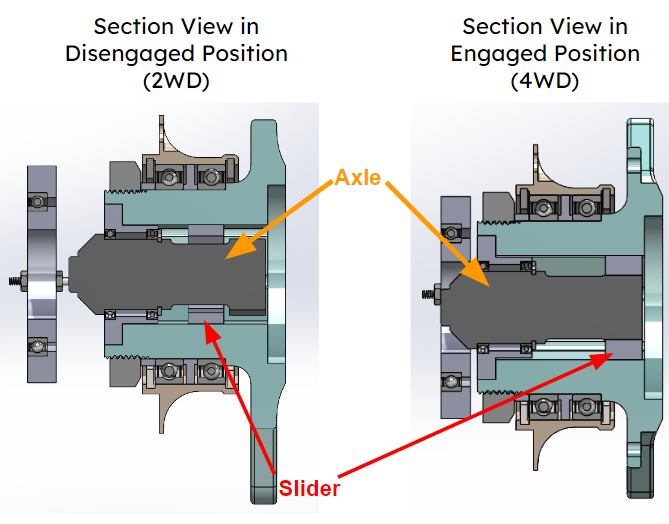 Section View in Disengaged Position (2WD)

Section View in Engaged Position (4WD)

Axle

Slider